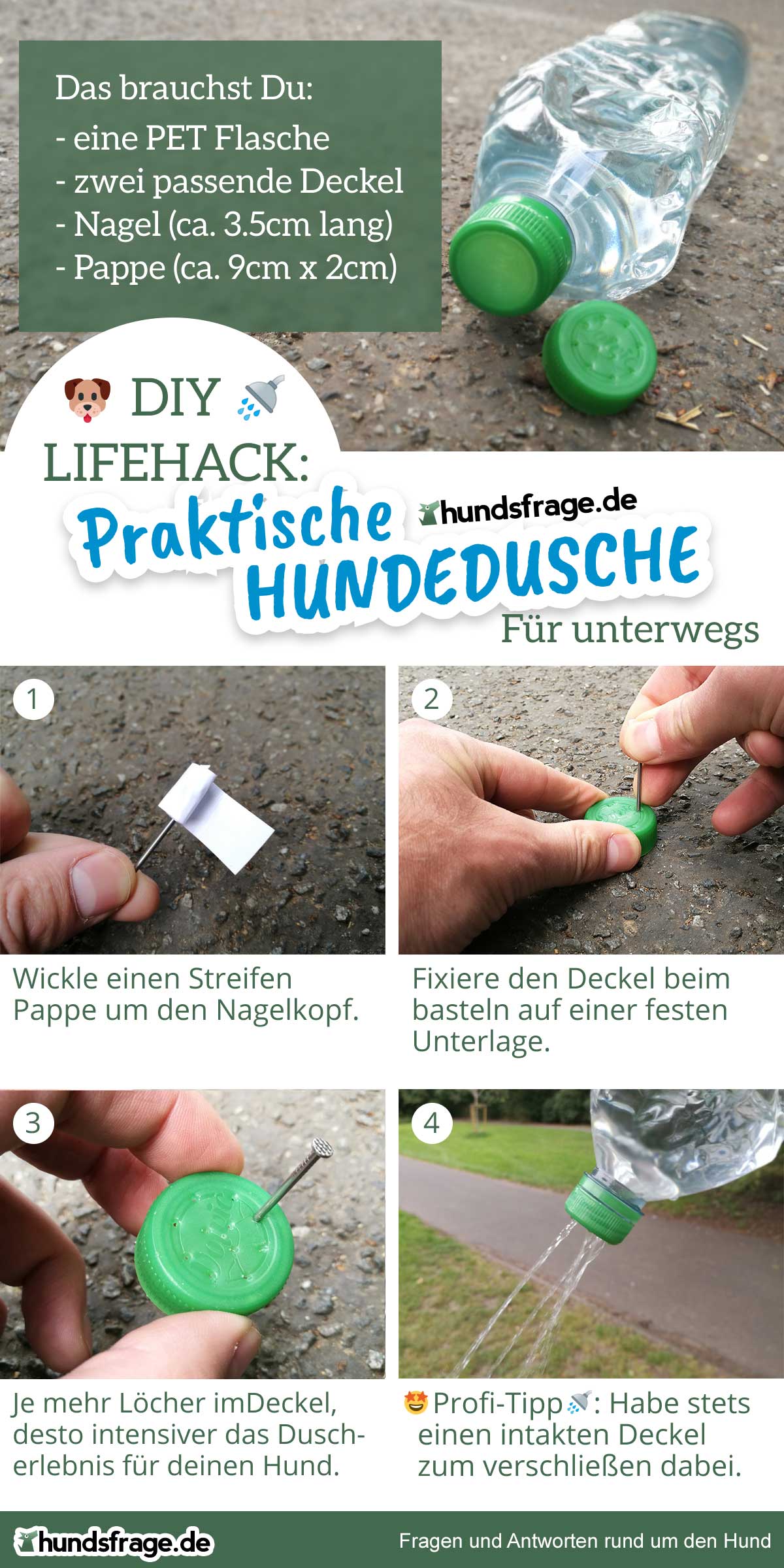 Das brauchst Du:
- eine PET Flasche
- zwei passende Deckel
- Nagel (ca. 3.5cm lang)
- Pappe (ca. 9cm x 2cm)

DIY LIFEHACK:
Praktische HUNDEDUSCHE
hundsfrage.de
Für unterwegs

1
Wickle einen Streifen Pappe um den Nagelkopf.

2
Fixiere den Deckel beim basteln auf einer festen Unterlage.

3
Je mehr Löcher imDeckel, desto intensiver das Duscherlebnis für deinen Hund.

4
Profi-Tipp: Habe stets einen intakten Deckel zum verschließen dabei.

hundsfrage.de
Fragen und Antworten rund um den Hund